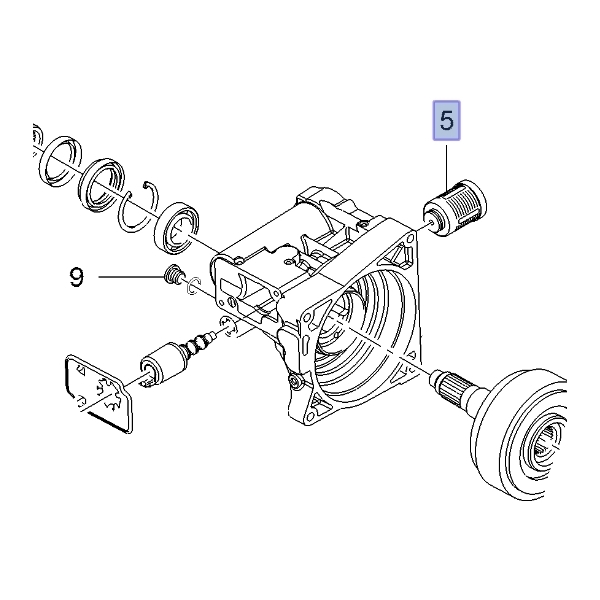 5

9